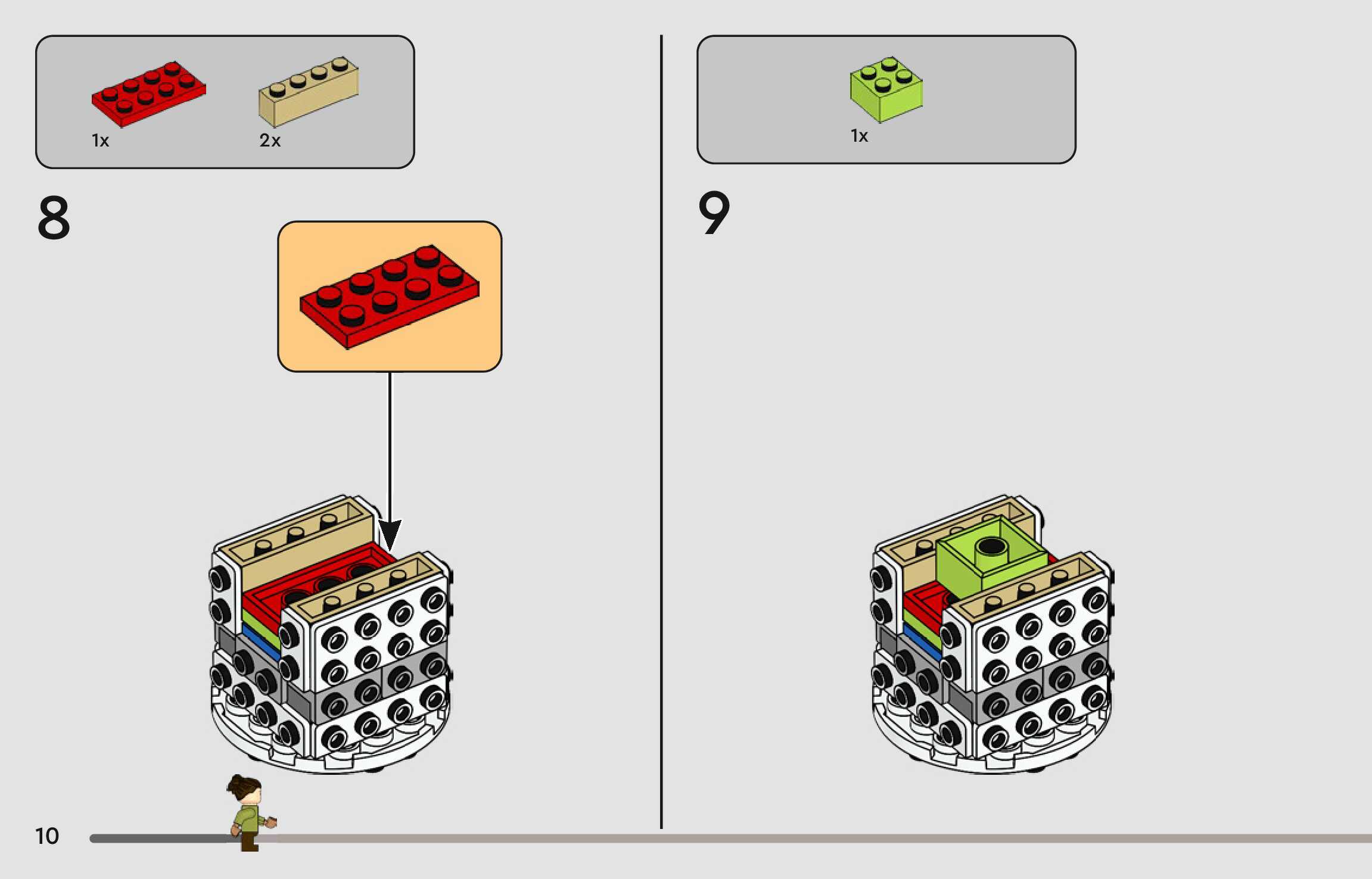 1x 2x

8

1x

9

10