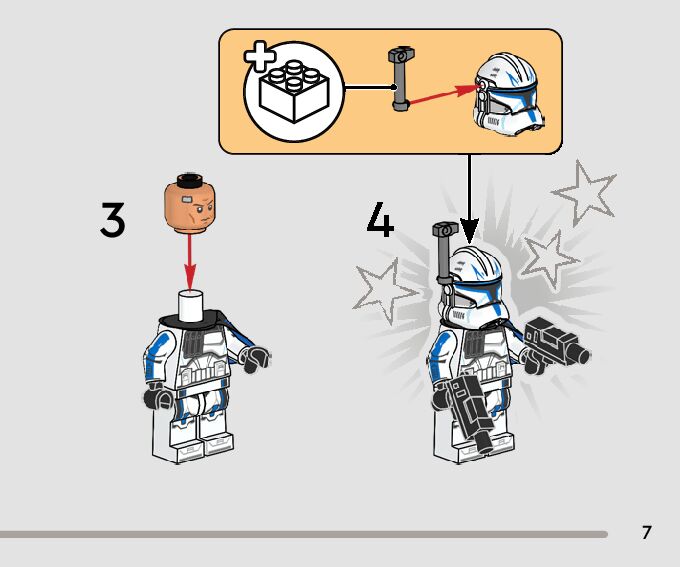 3

4

7