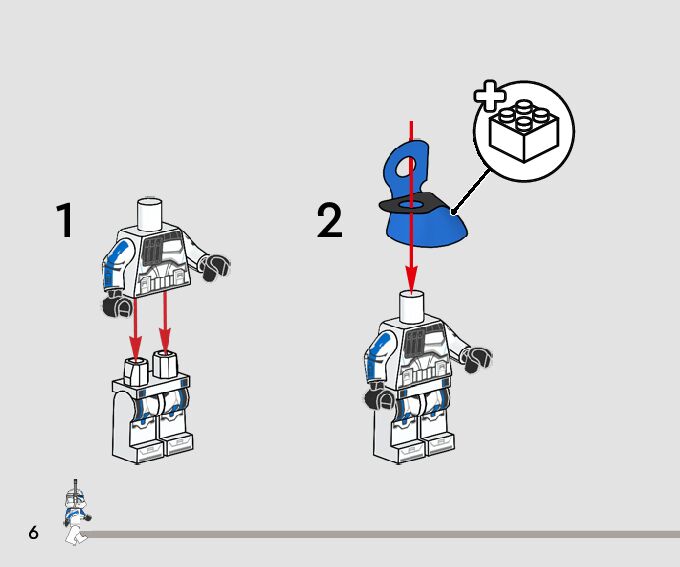 1

2

6