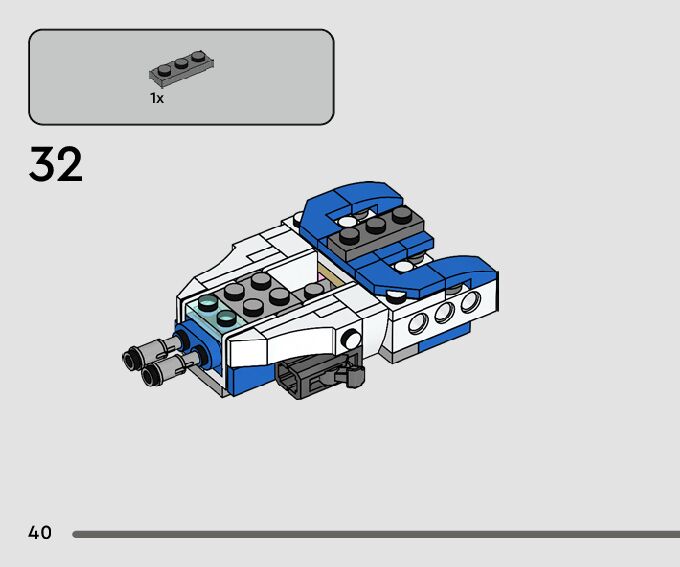 1x

32

40