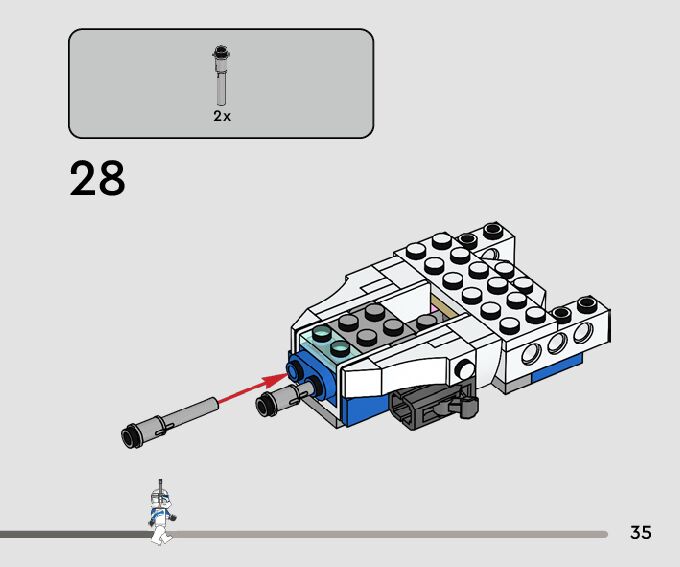 2x

28

35