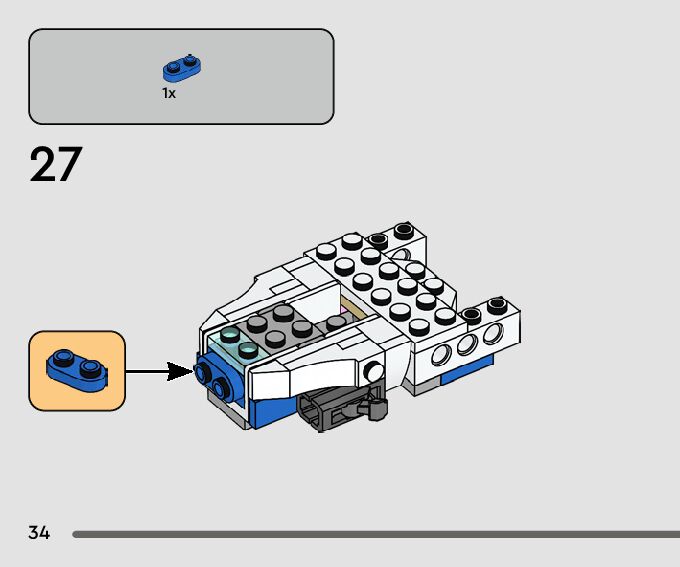 1x

27

34