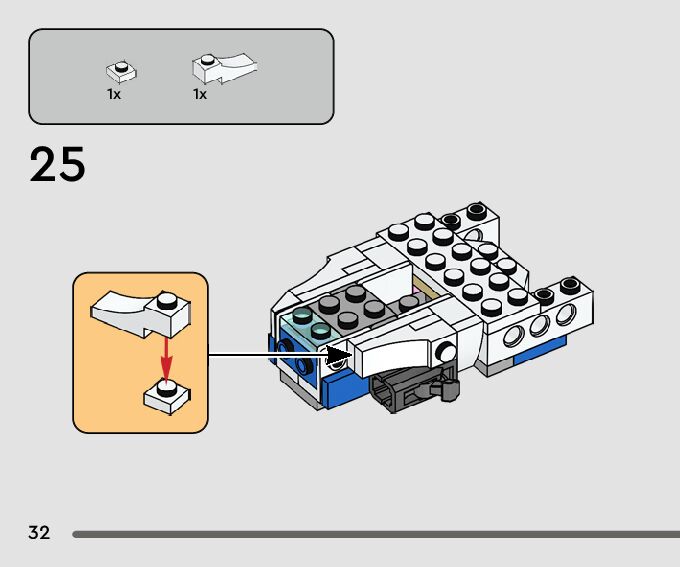 1x 1x

25

32