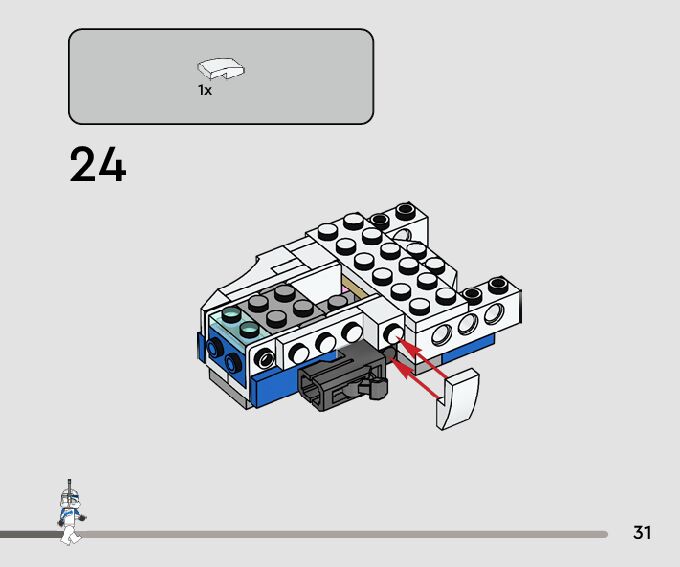 1x

24

31