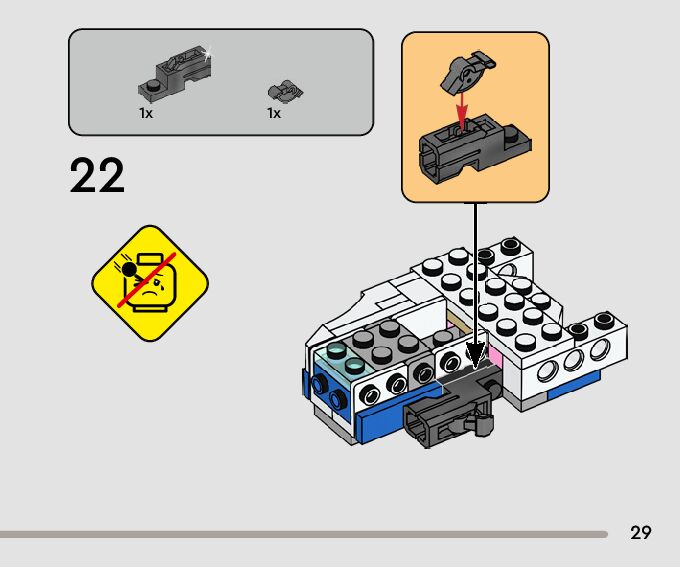 1x

1x

22

29