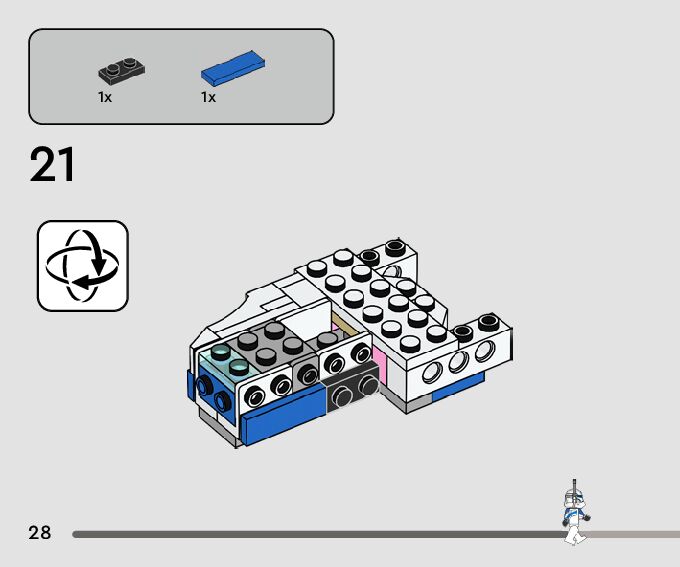 1x
1x

21

28