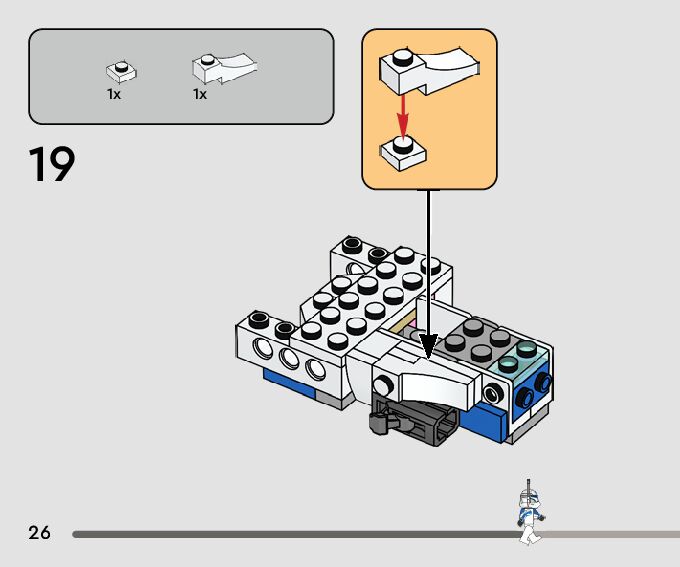 1x
1x

19

26