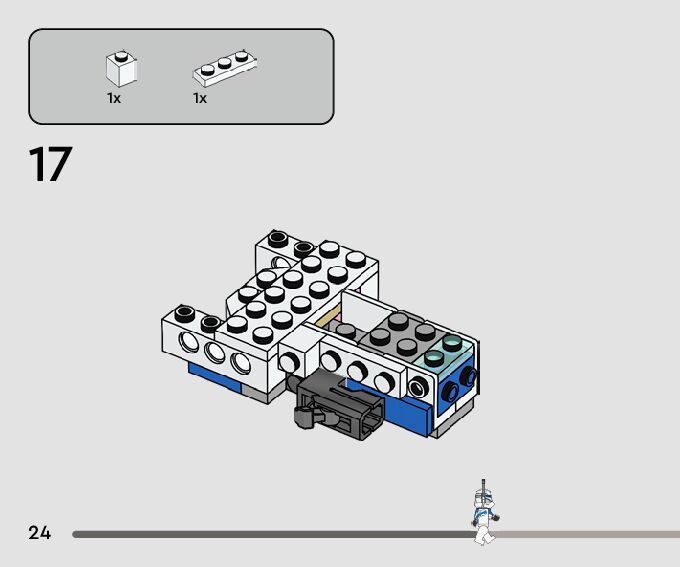 1x
1x

17

24