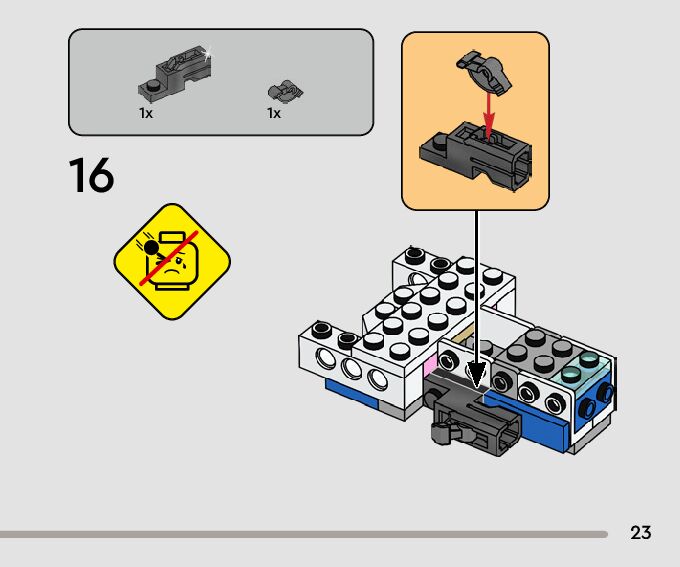 1x

1x

16

23