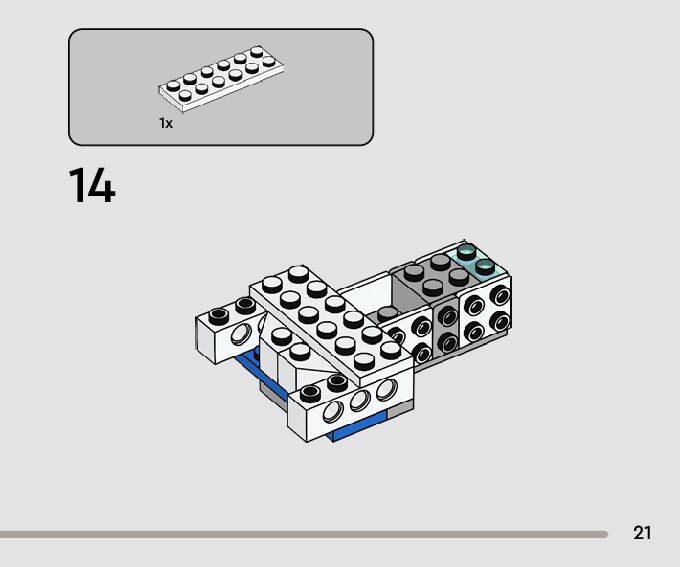 1x

14

21