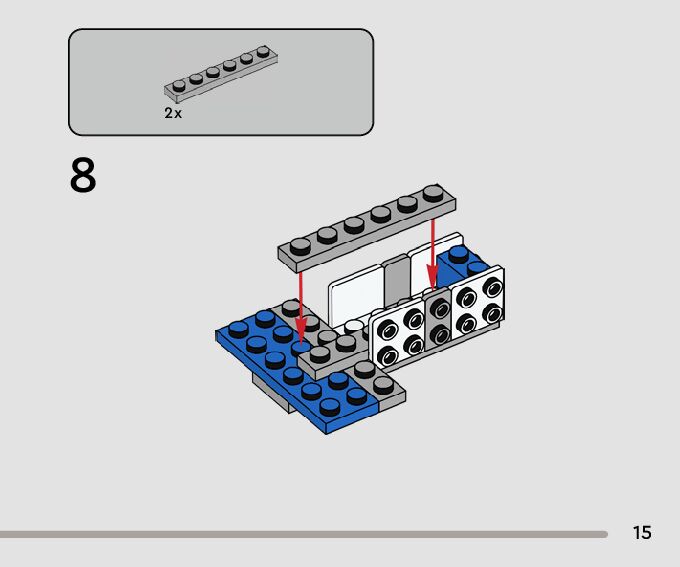 2x

8

15