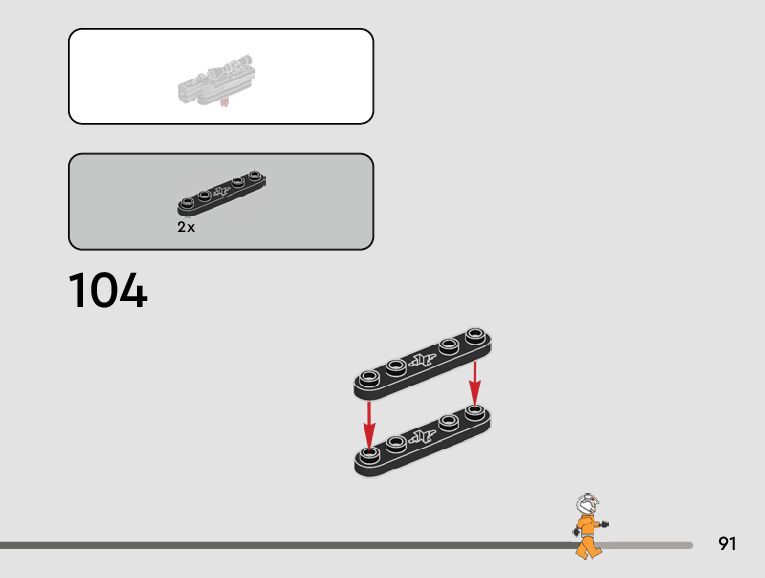 2x

104

91