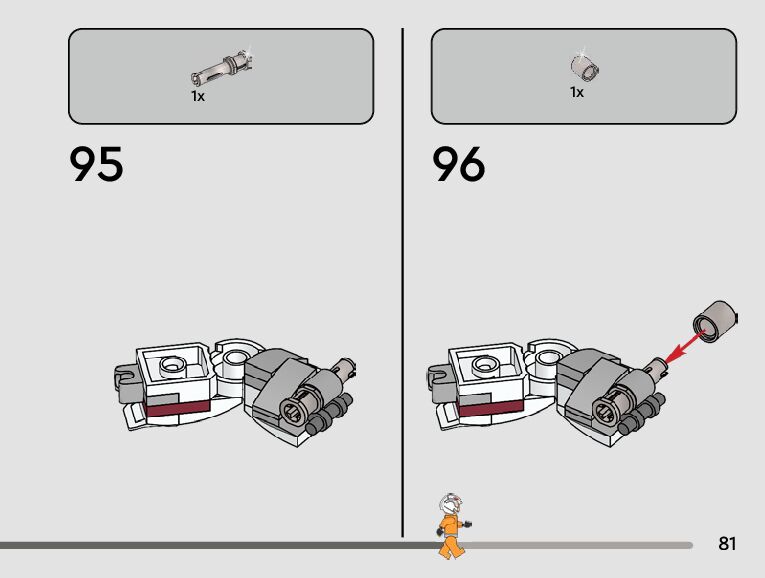 1x

95

1x

96

81