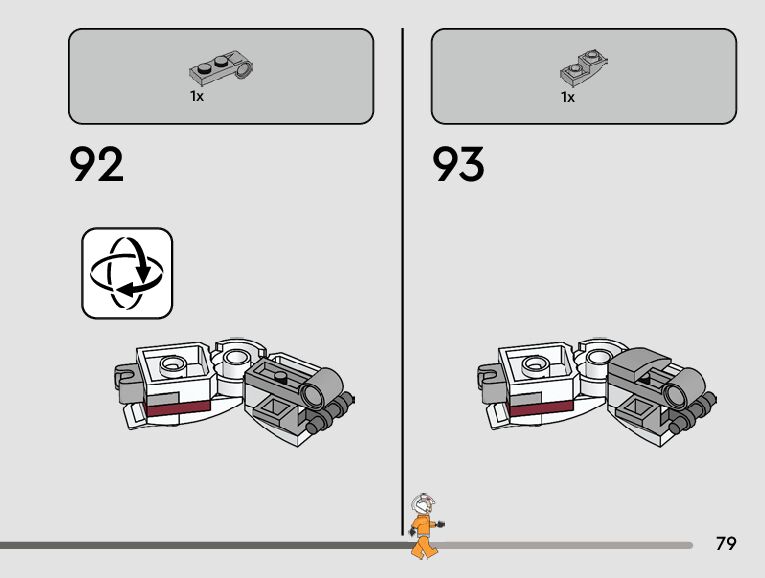 1x

92

1x

93

79