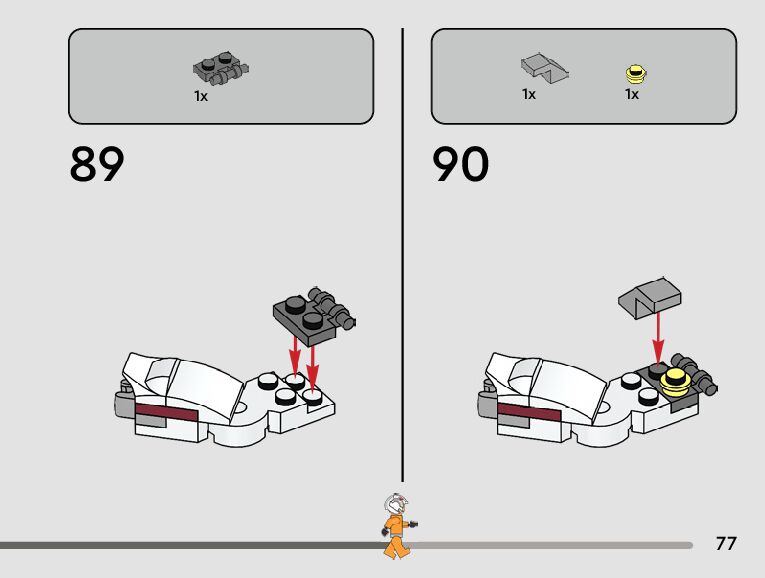 1x

89

1x

1x

90

77