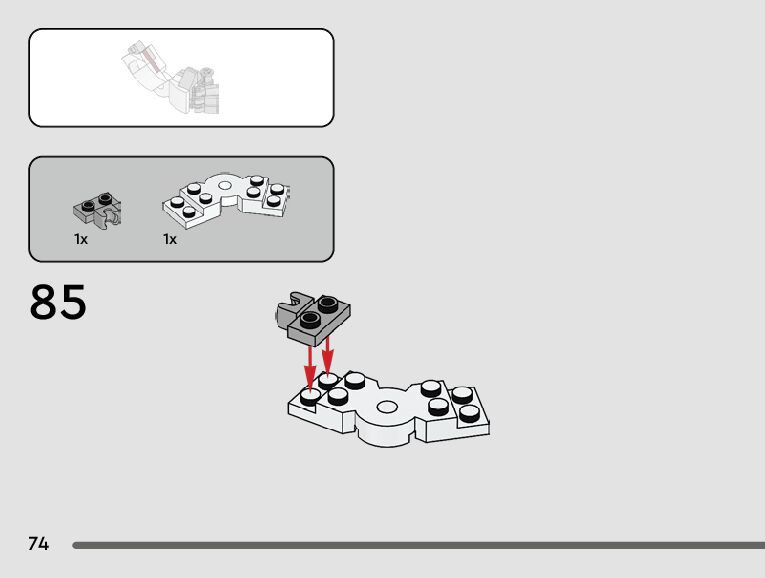 1x
1x

85

74