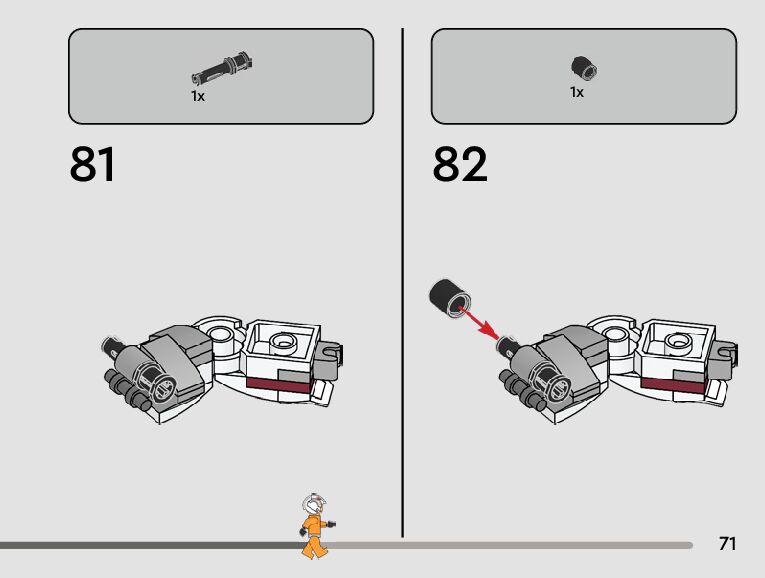 1x

81

1x

82

71