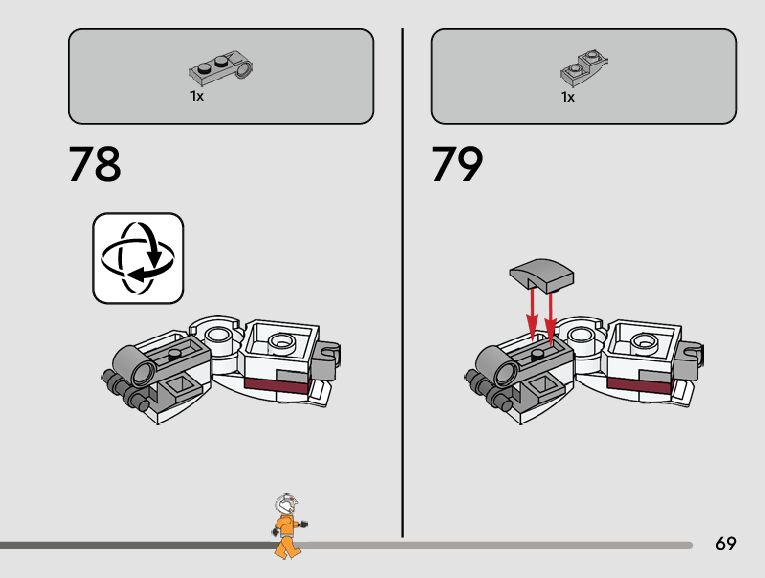 1x

78

1x

79

69