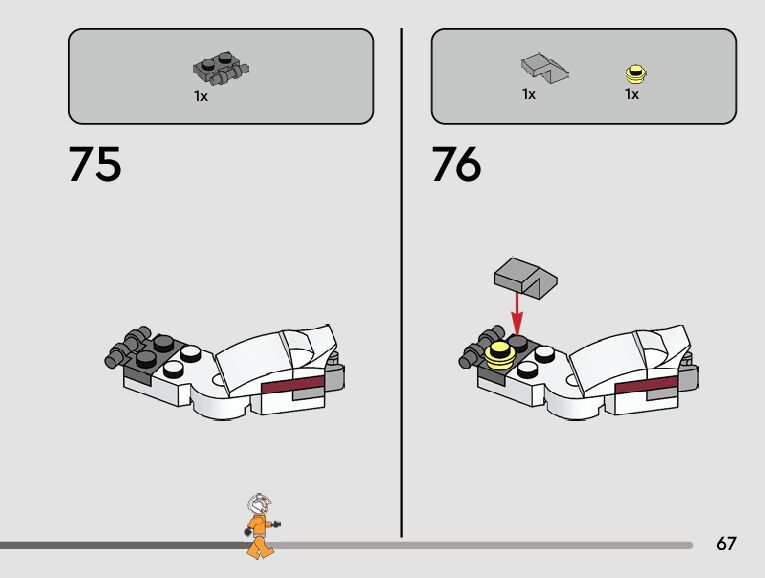 1x

75

1x

1x

76

67