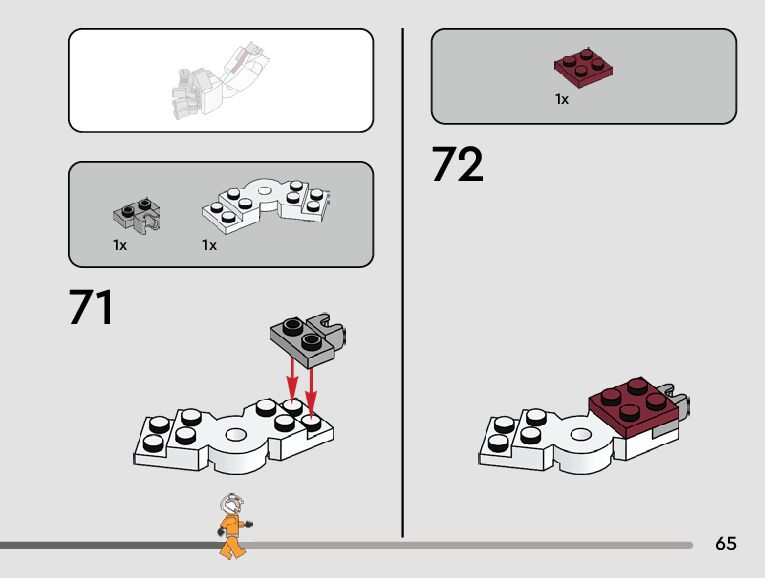 1x

1x

71

1x

72

65