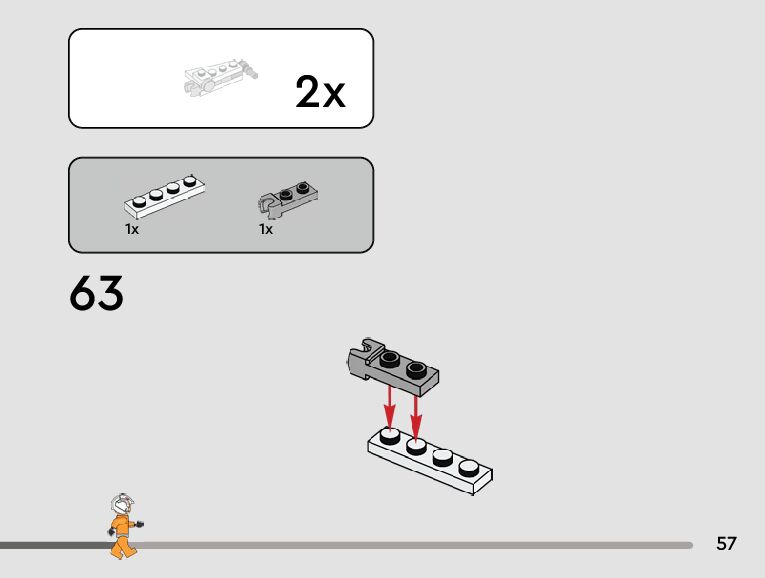 2x

1x

1x

63

57