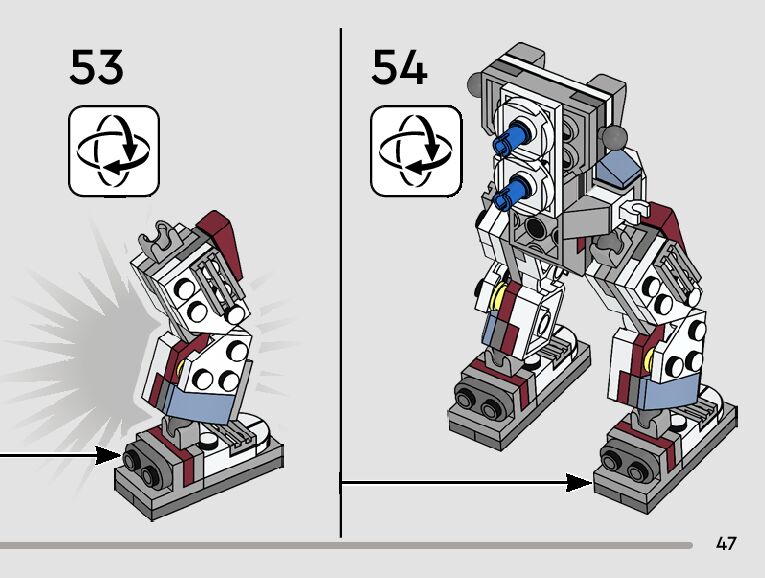 53

54

47