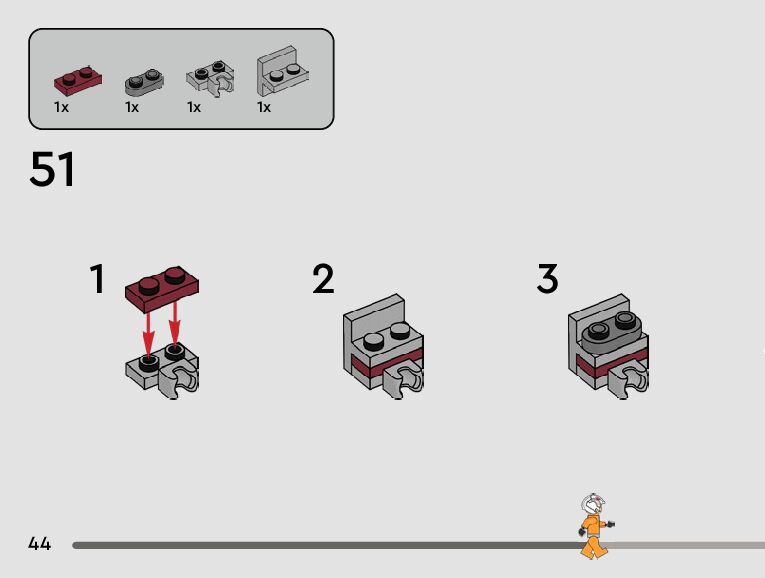 1x 1x 1x 1x

51

1

2

3

44