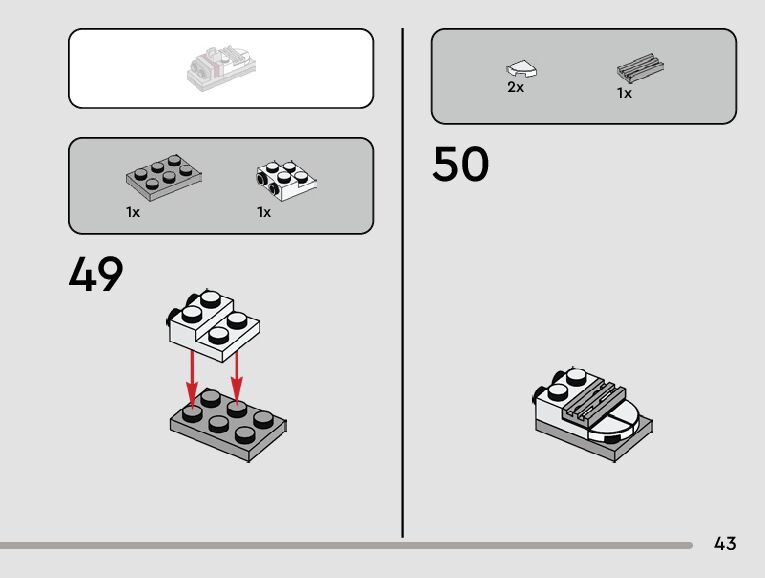 1x

1x

49

2x

1x

50

43