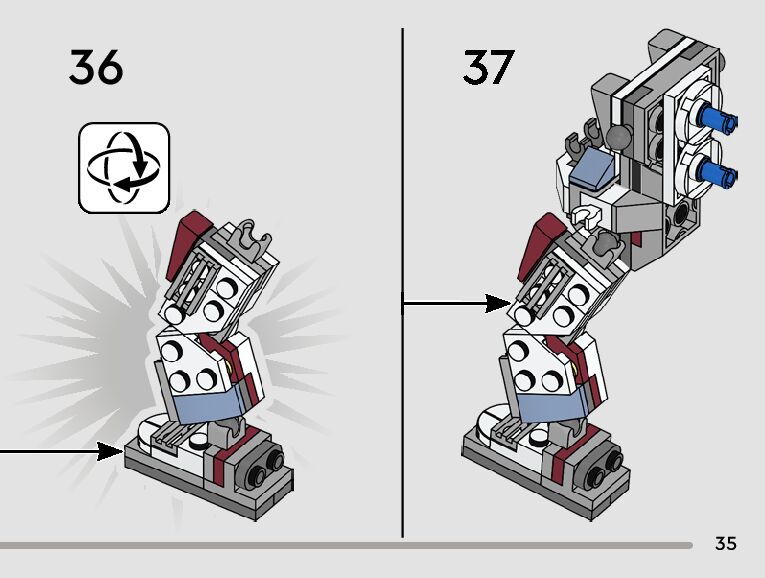 36

37

35