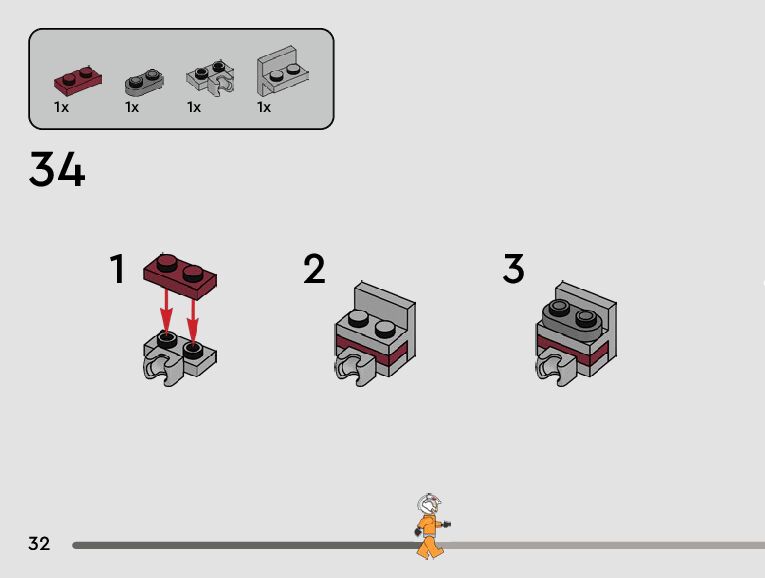 1x 1x 1x 1x

34

1

2

3

32