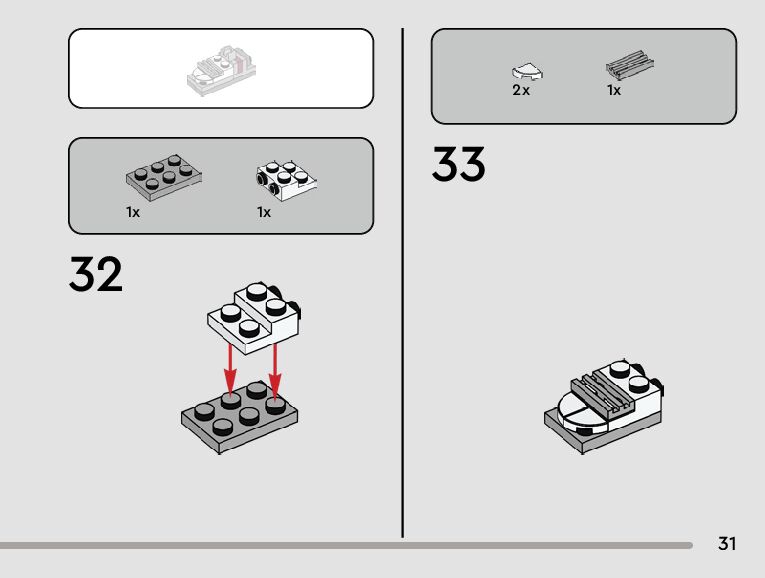 1x

1x

32

2x

1x

33

31