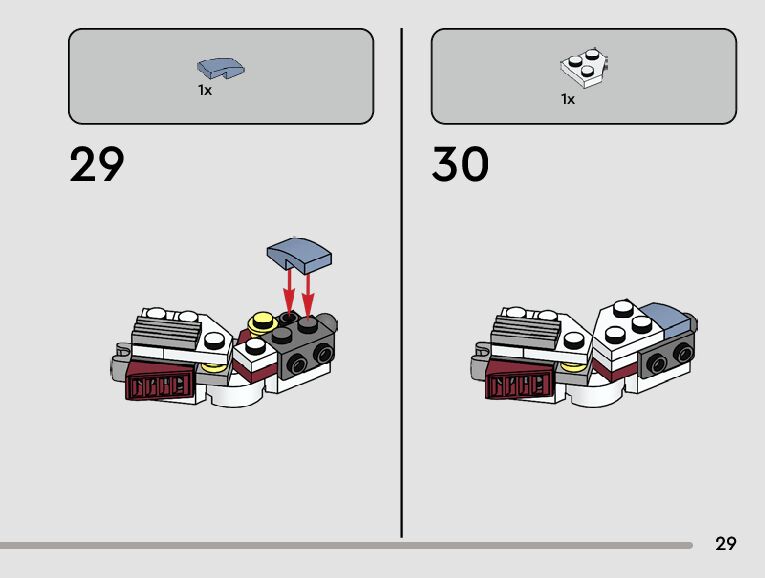 1x

29

1x

30

29