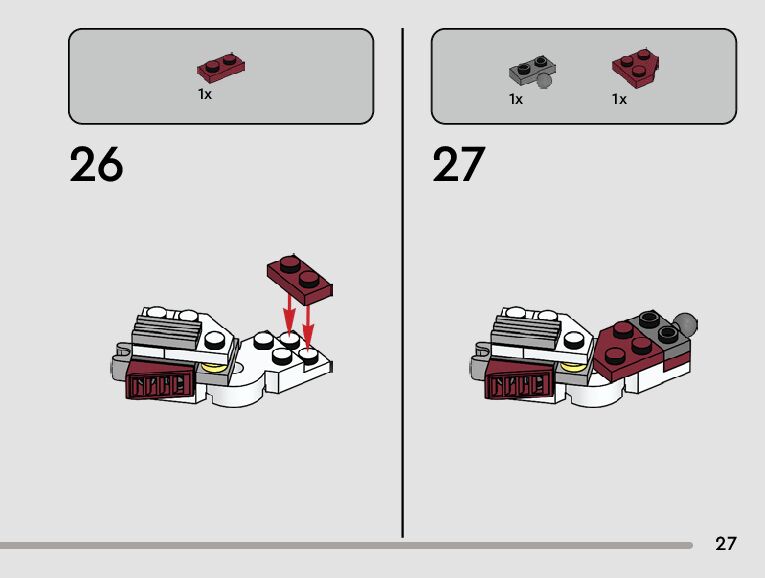 1x

26

1x

1x

27

27