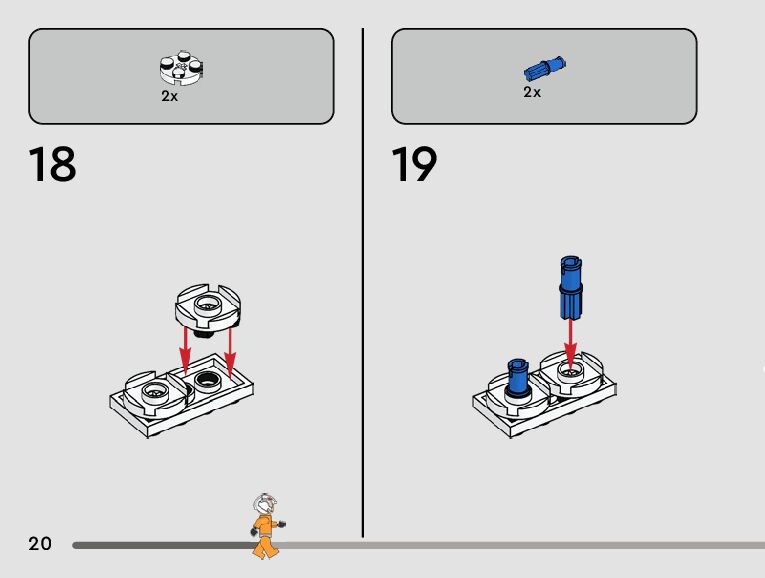 2x

18

2x

19

20