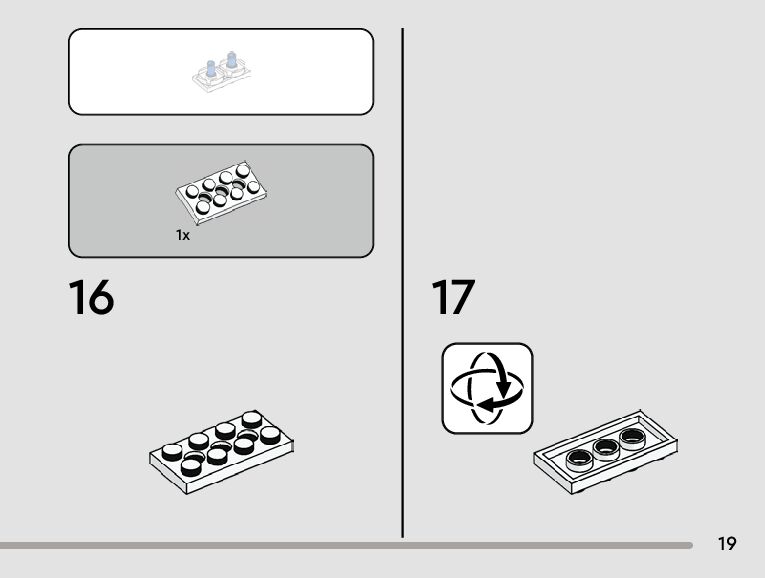 1x

16

17

19