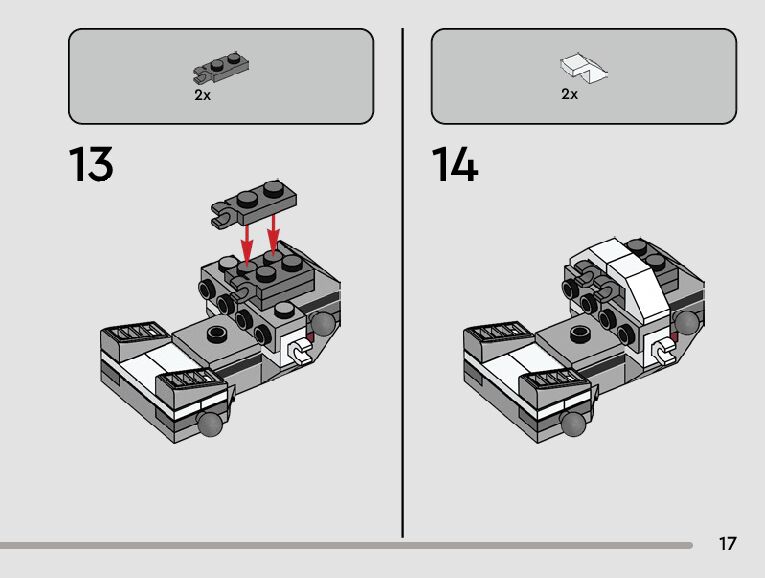 2x

13

2x

14

17