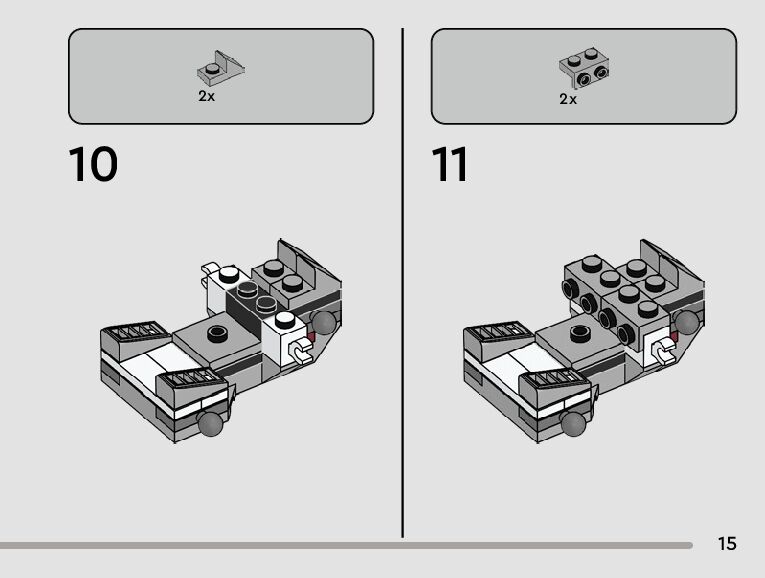 2x

10

2x

11

15