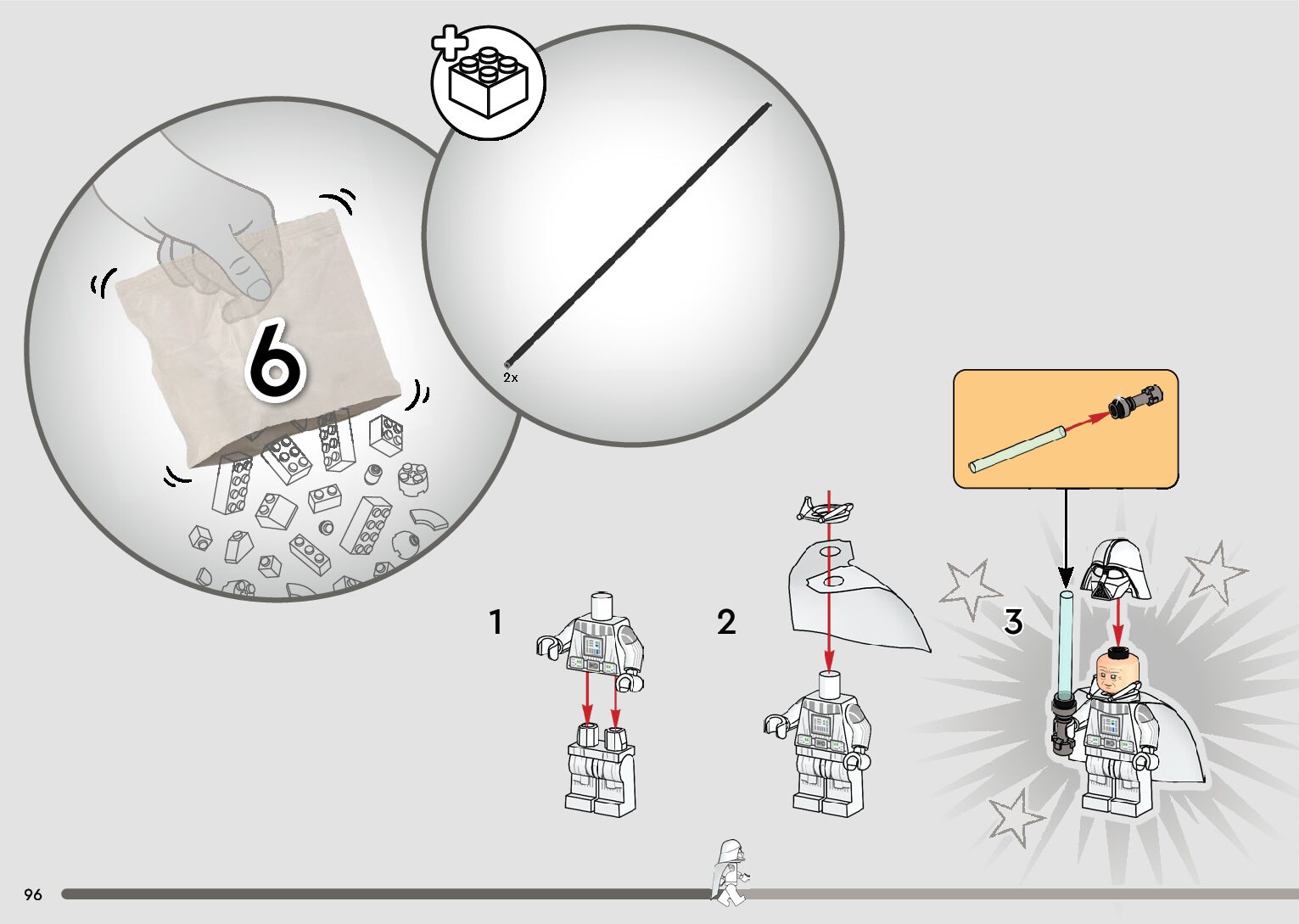 6

2x

1

2

3

96