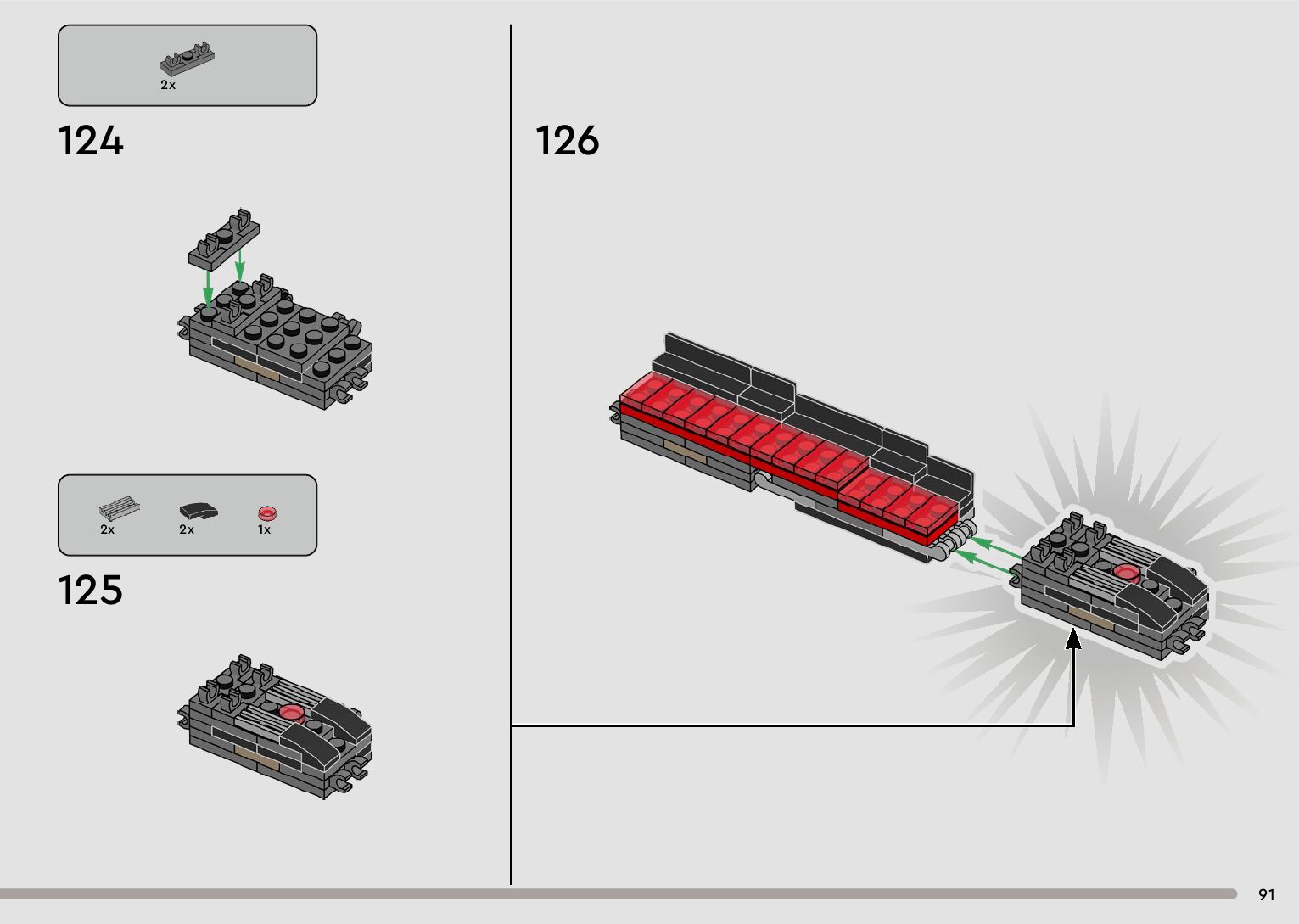 2x

124

2x 2x 1x

125

126

91