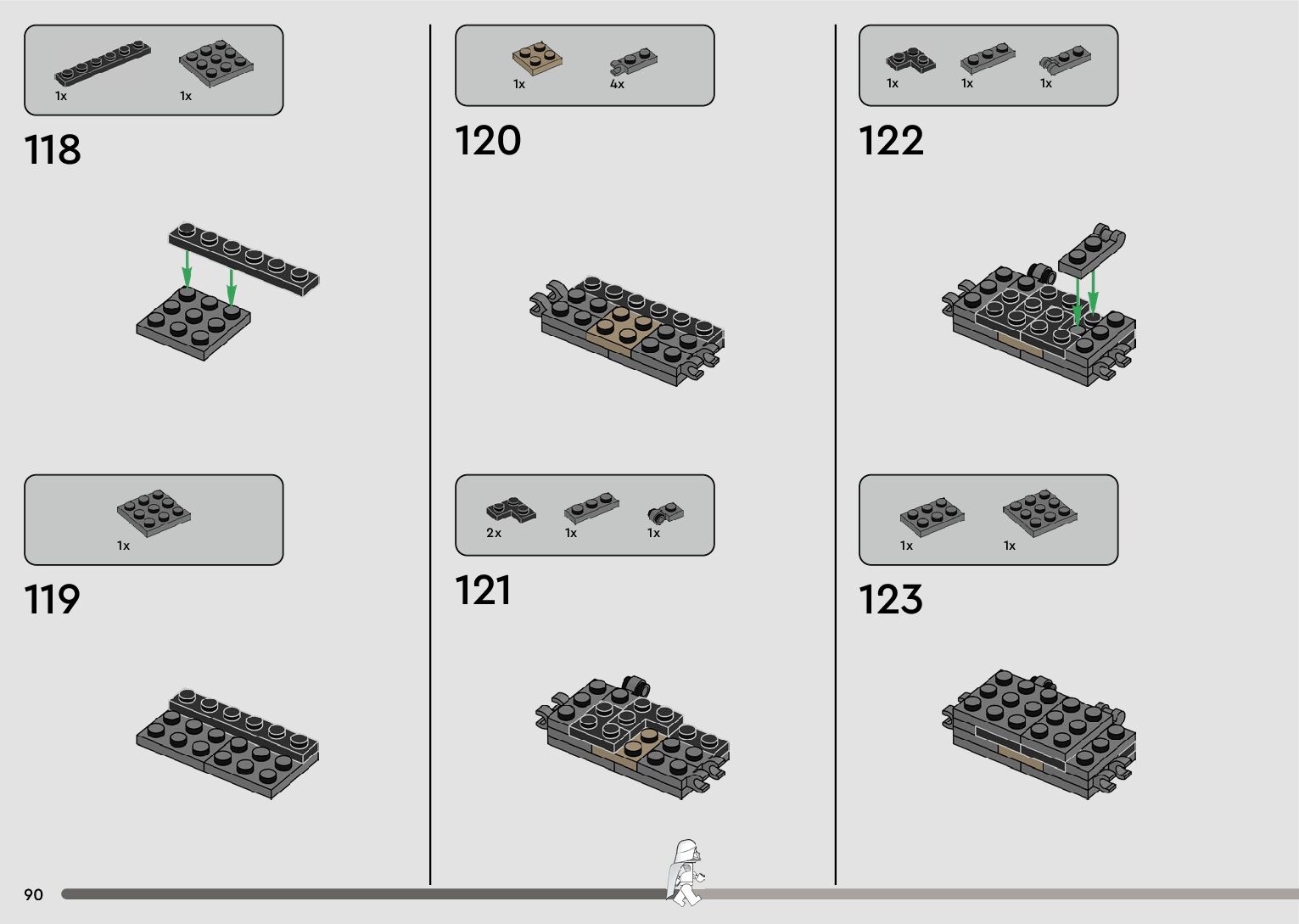 1x 1x

118

1x

119

1x 4x

120

2x 1x 1x

121

1x 1x 1x

122

1x 1x

123

90