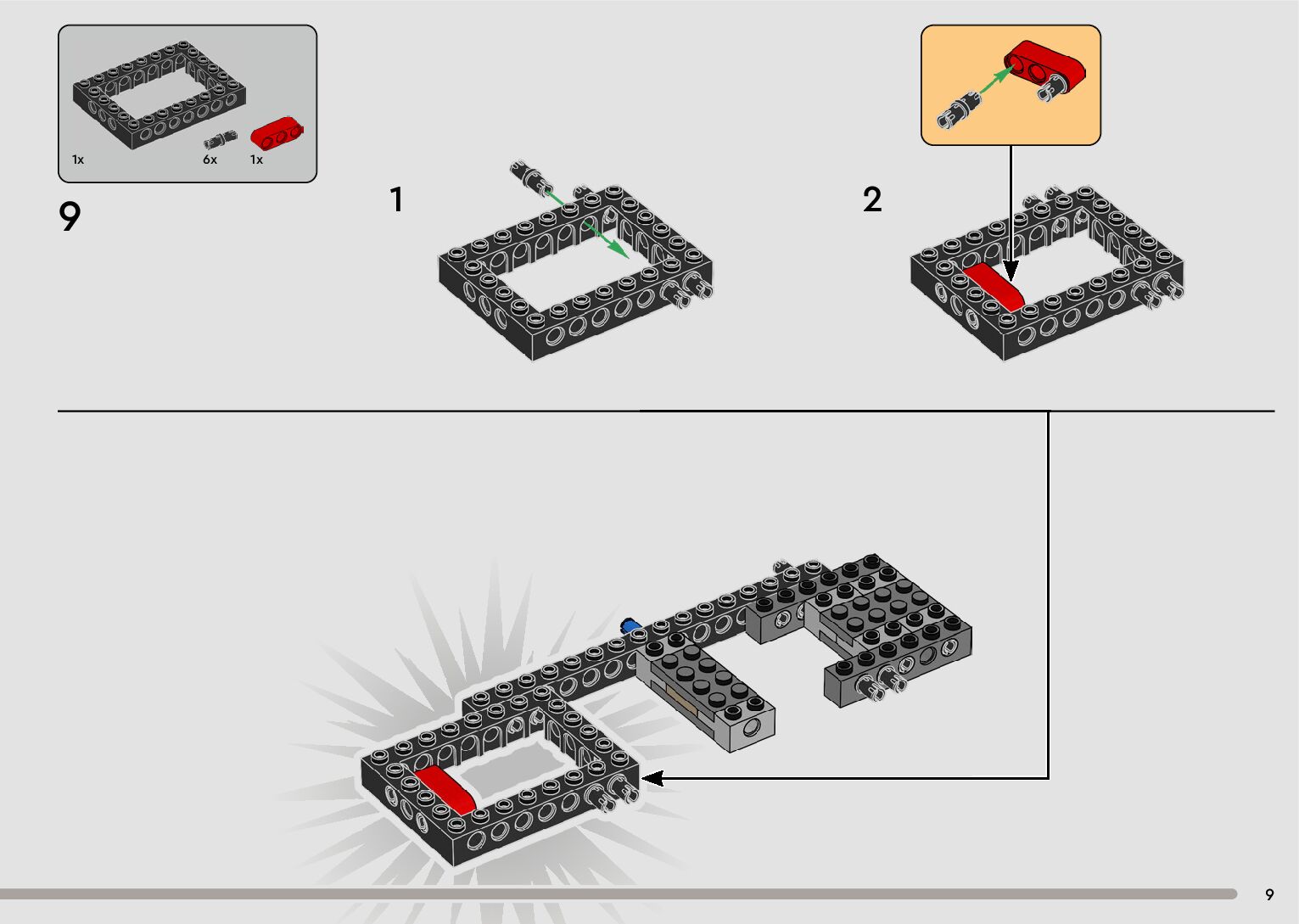 1x
6x
1x

9

1

2

9