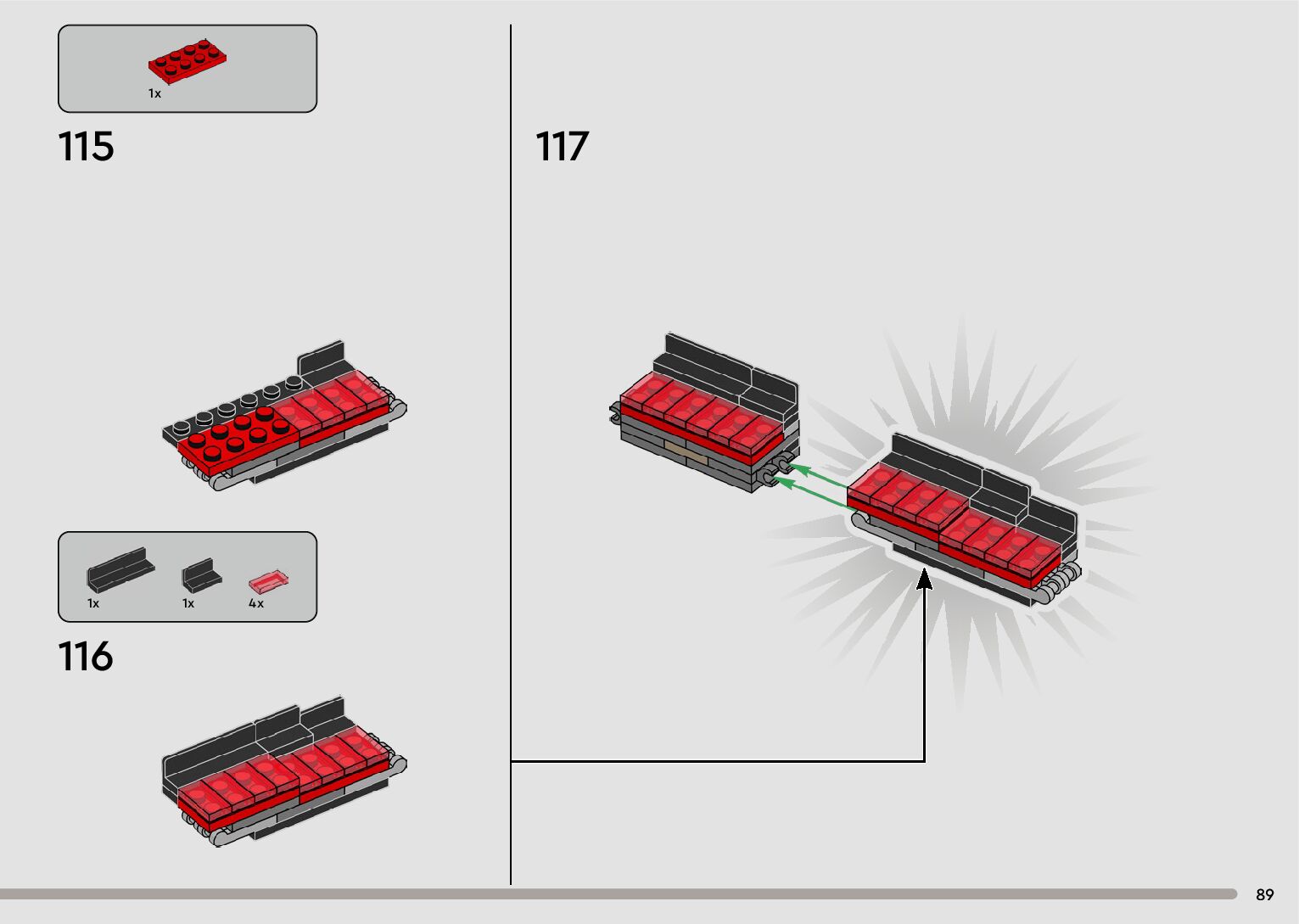 1x

115

1x 1x 4x

116

117

89