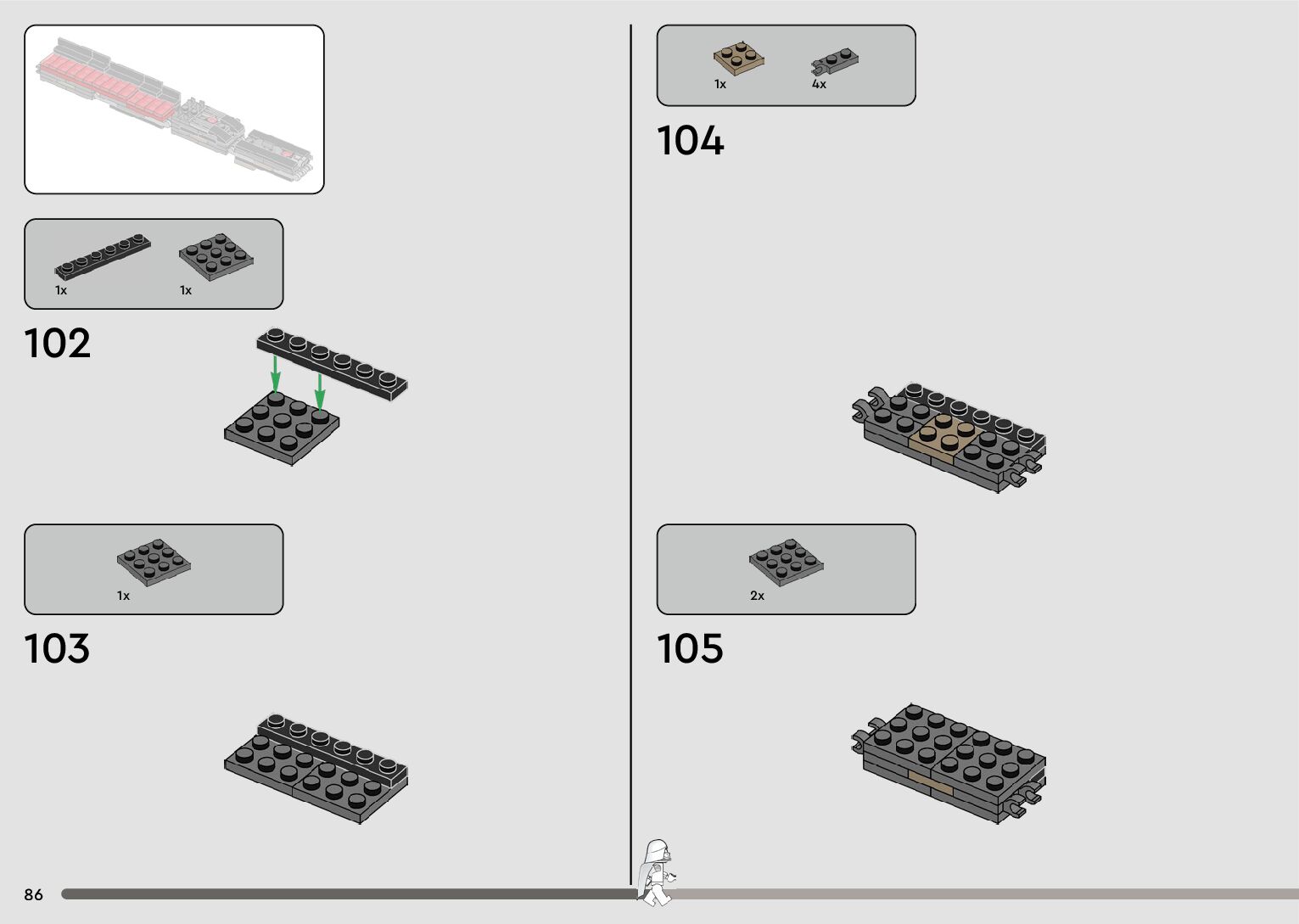 1x
1x

102

1x

103

1x
4x

104

2x

105

86