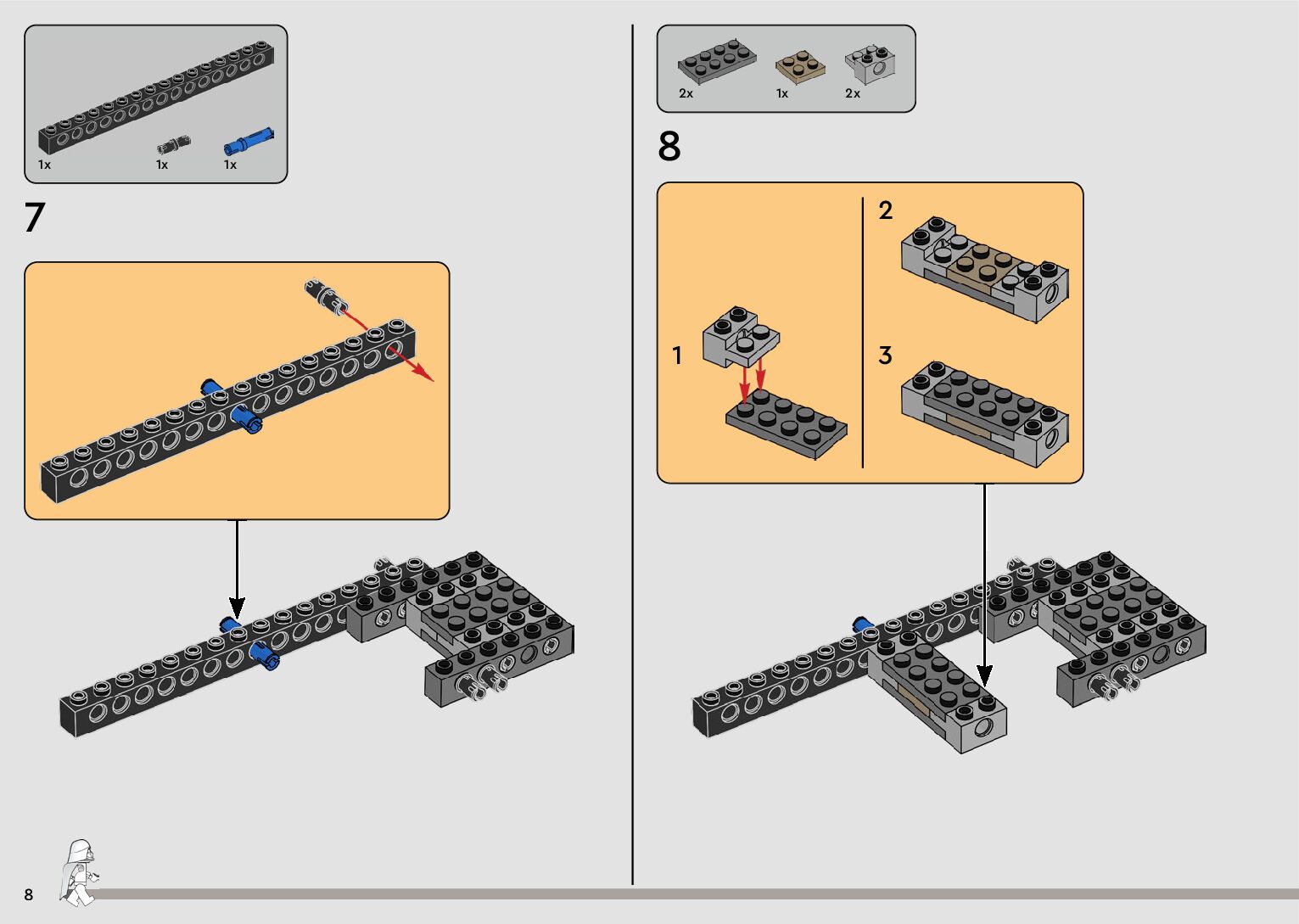 1x 1x 1x

7

2x 1x 2x

8

1

2

3

8