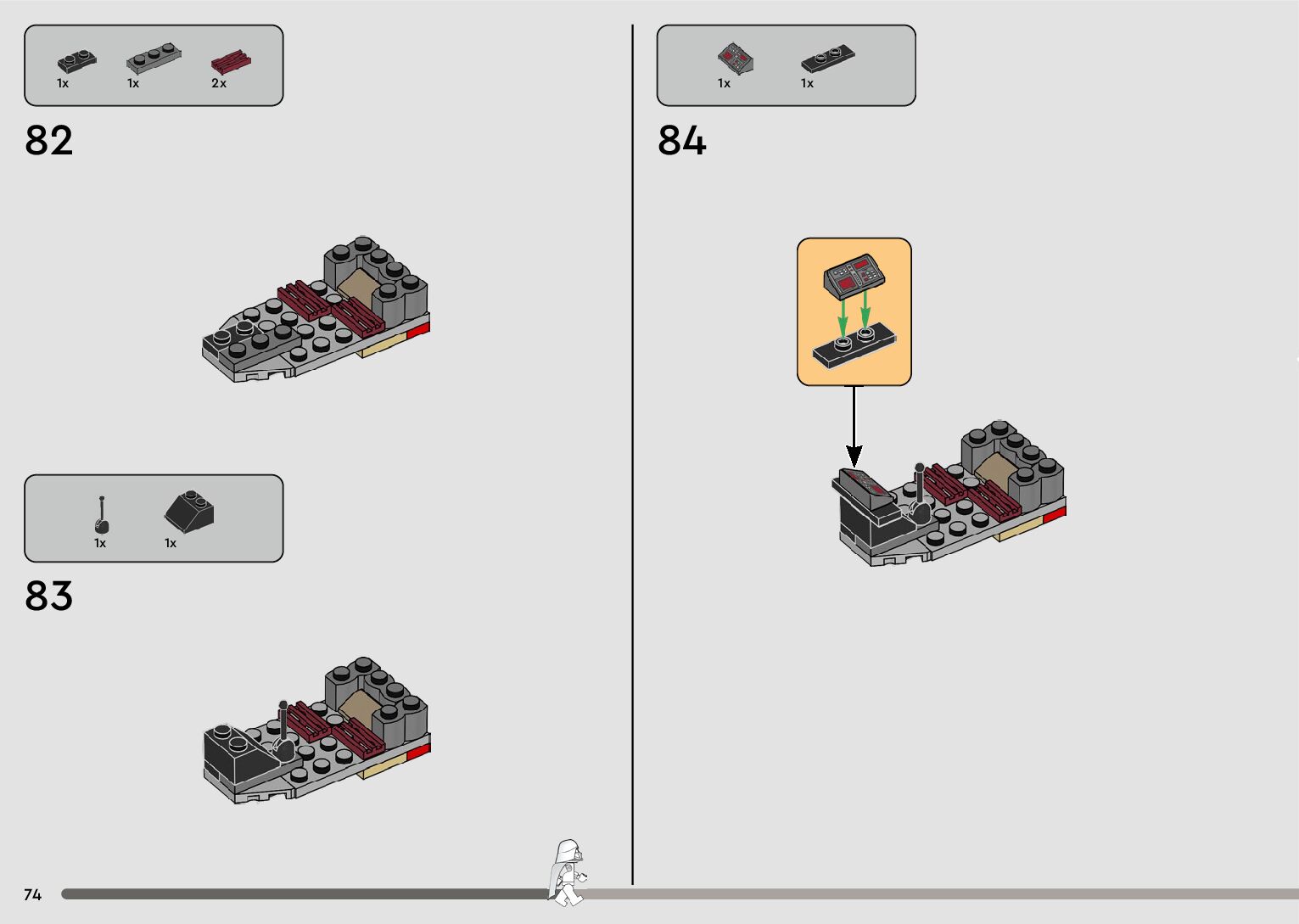 1x 1x 2x

82

1x 1x

83

1x 1x

84

74