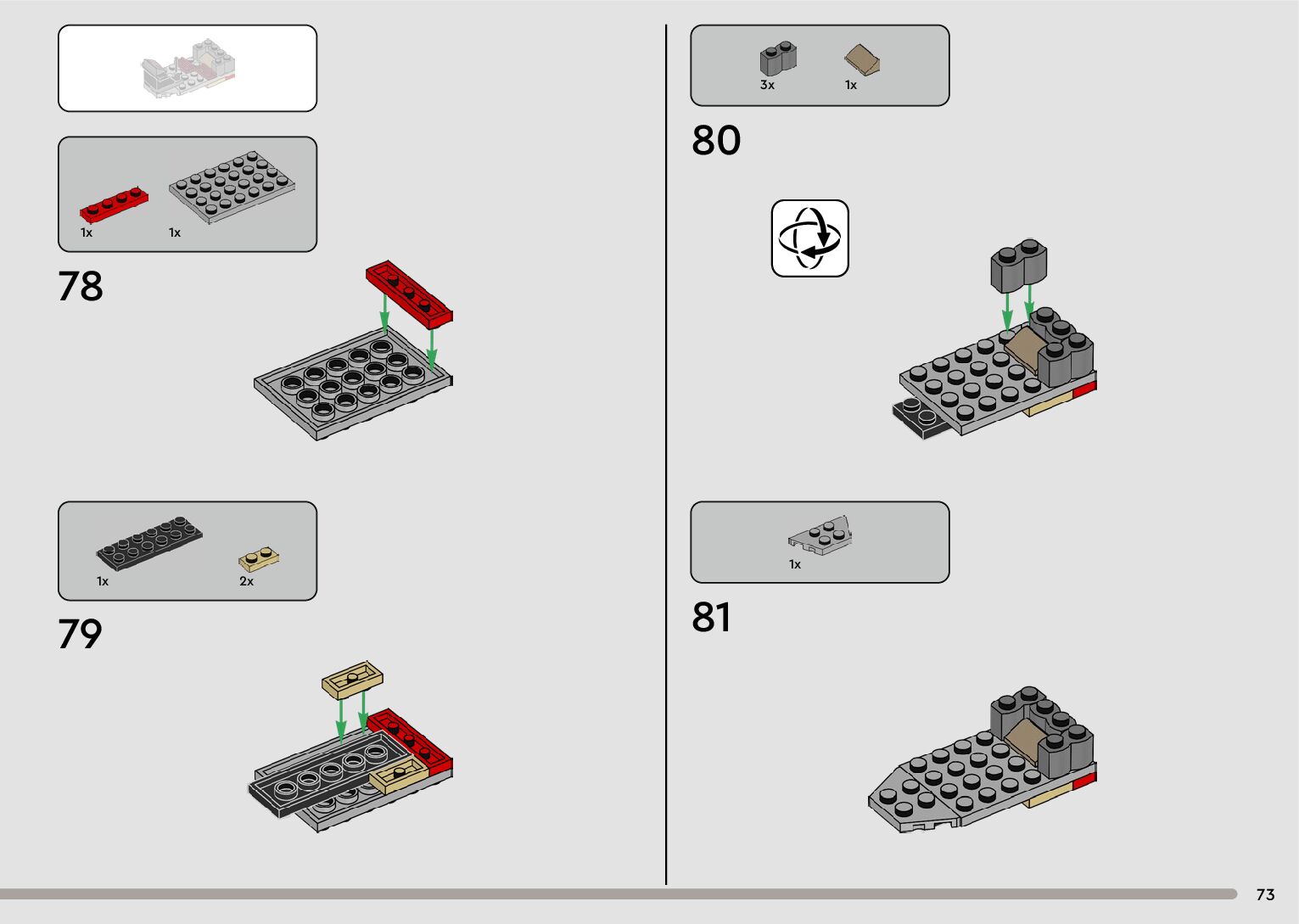 1x 1x

78

1x 2x

79

3x 1x

80

1x

81

73