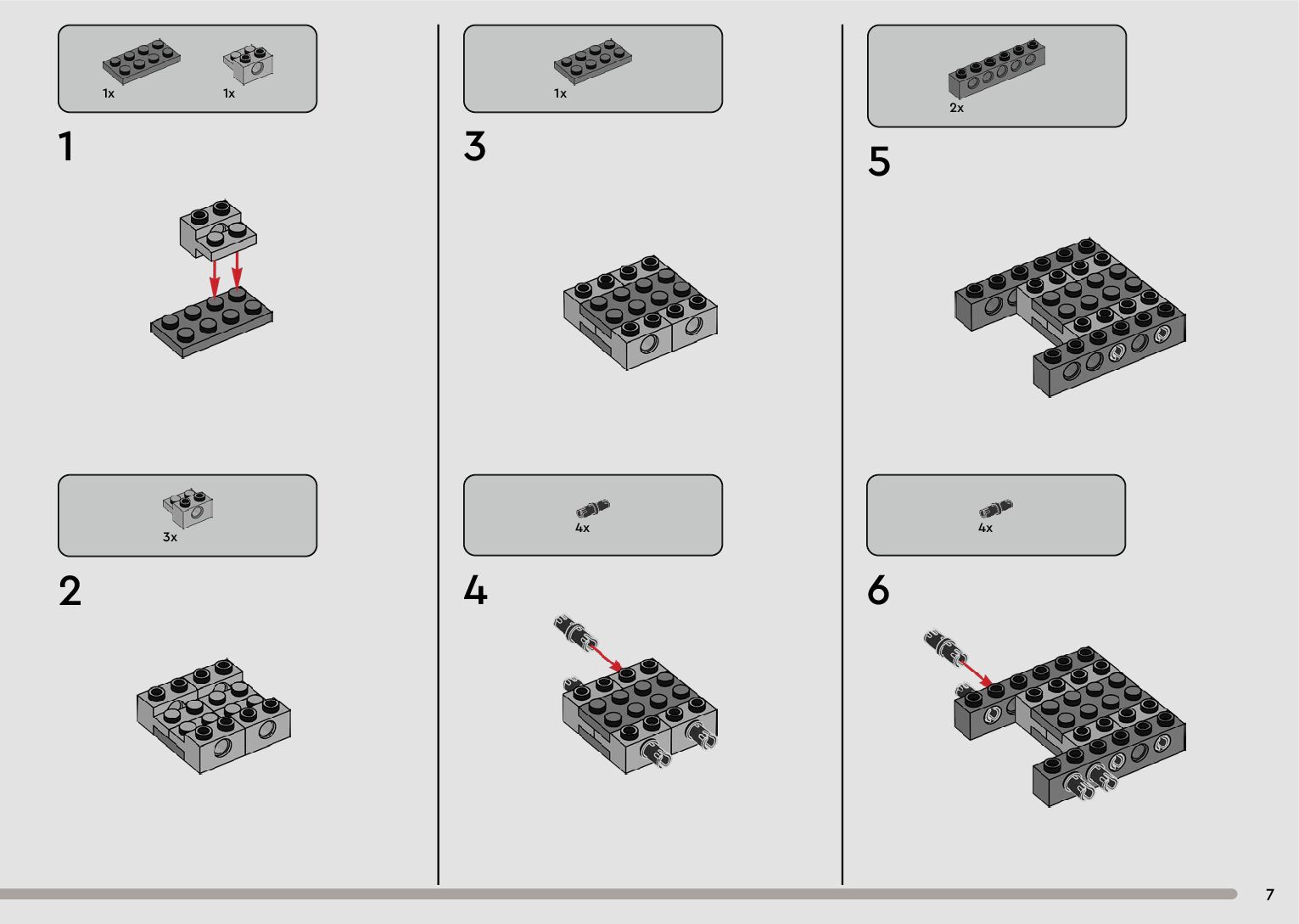 1x 1x

1

3x

2

1x

3

4x

4

2x

5

4x

6

7