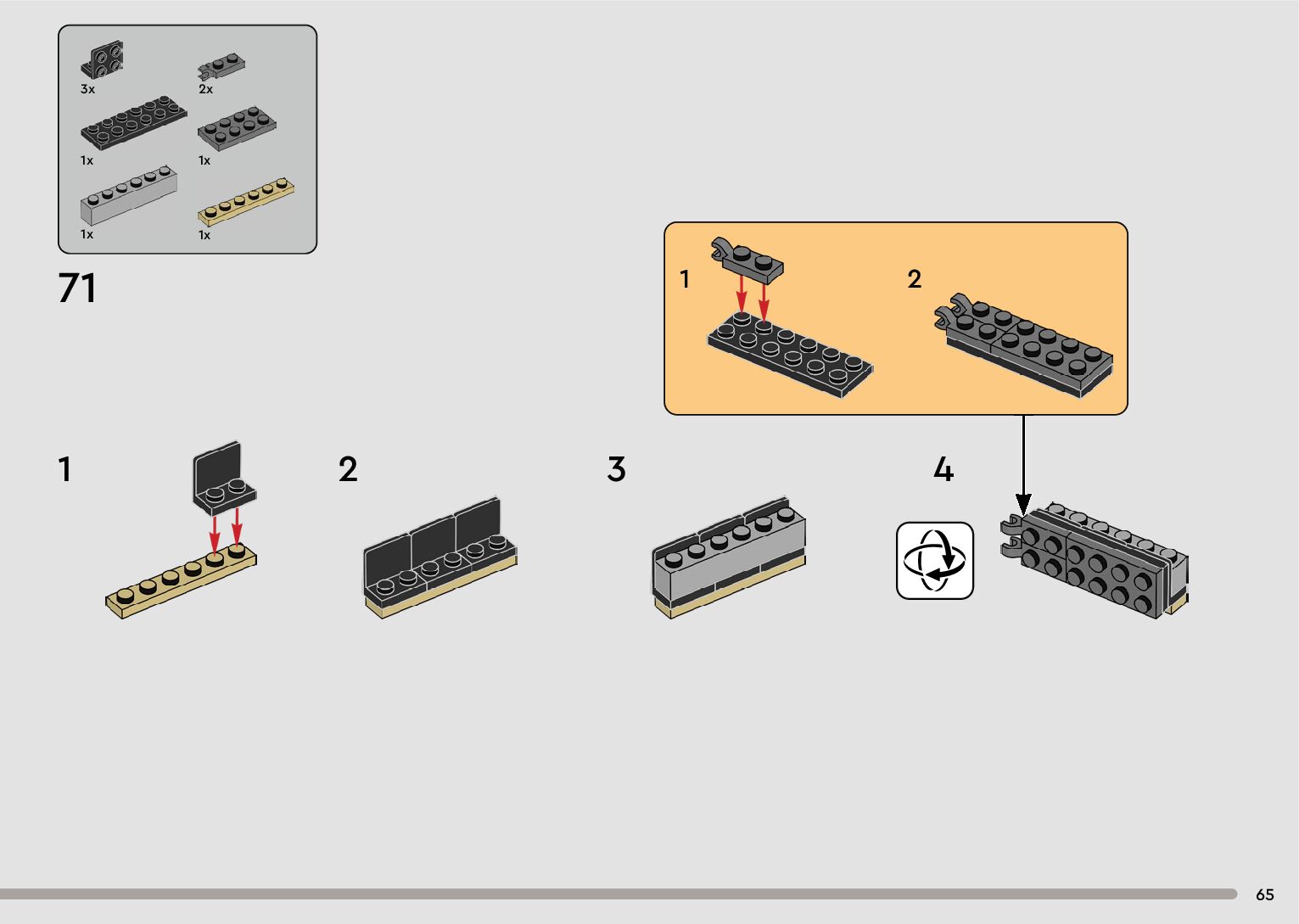 3x
2x
1x
1x
1x
1x

71

1
2

1
2
3
4

65