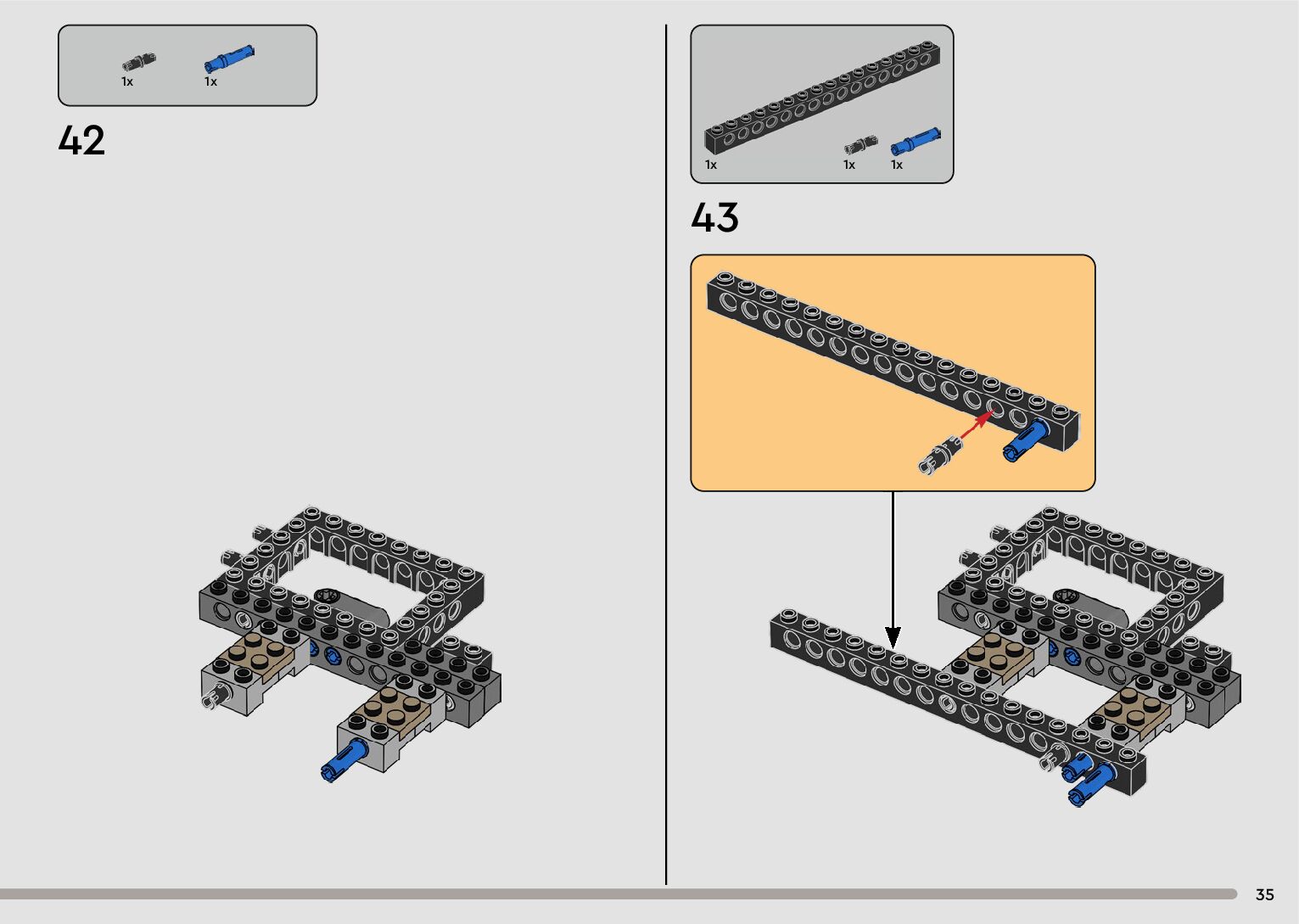 1x 1x

42

1x 1x 1x

43

35