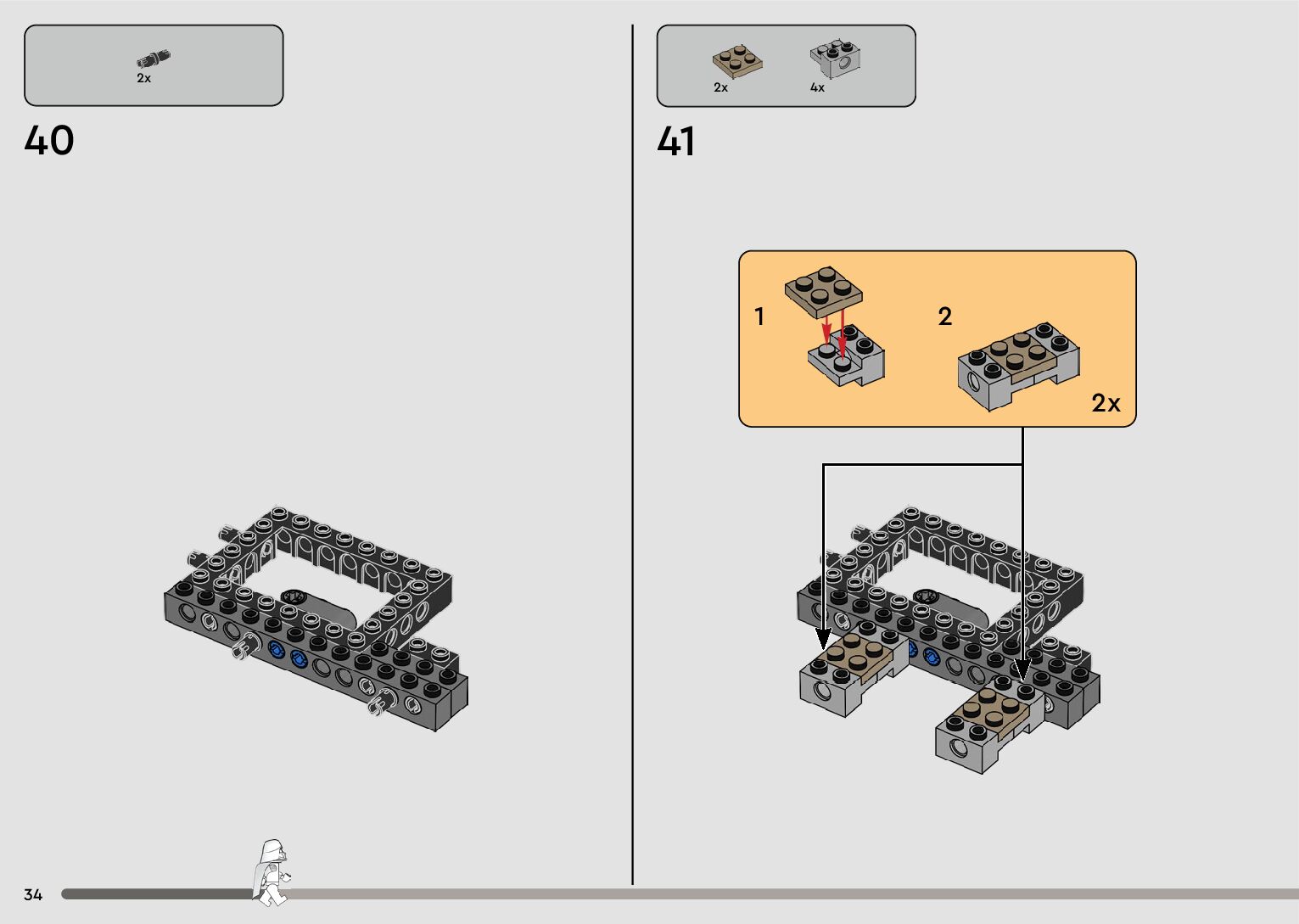 2x

40

2x 4x

41

1

2

2x

34